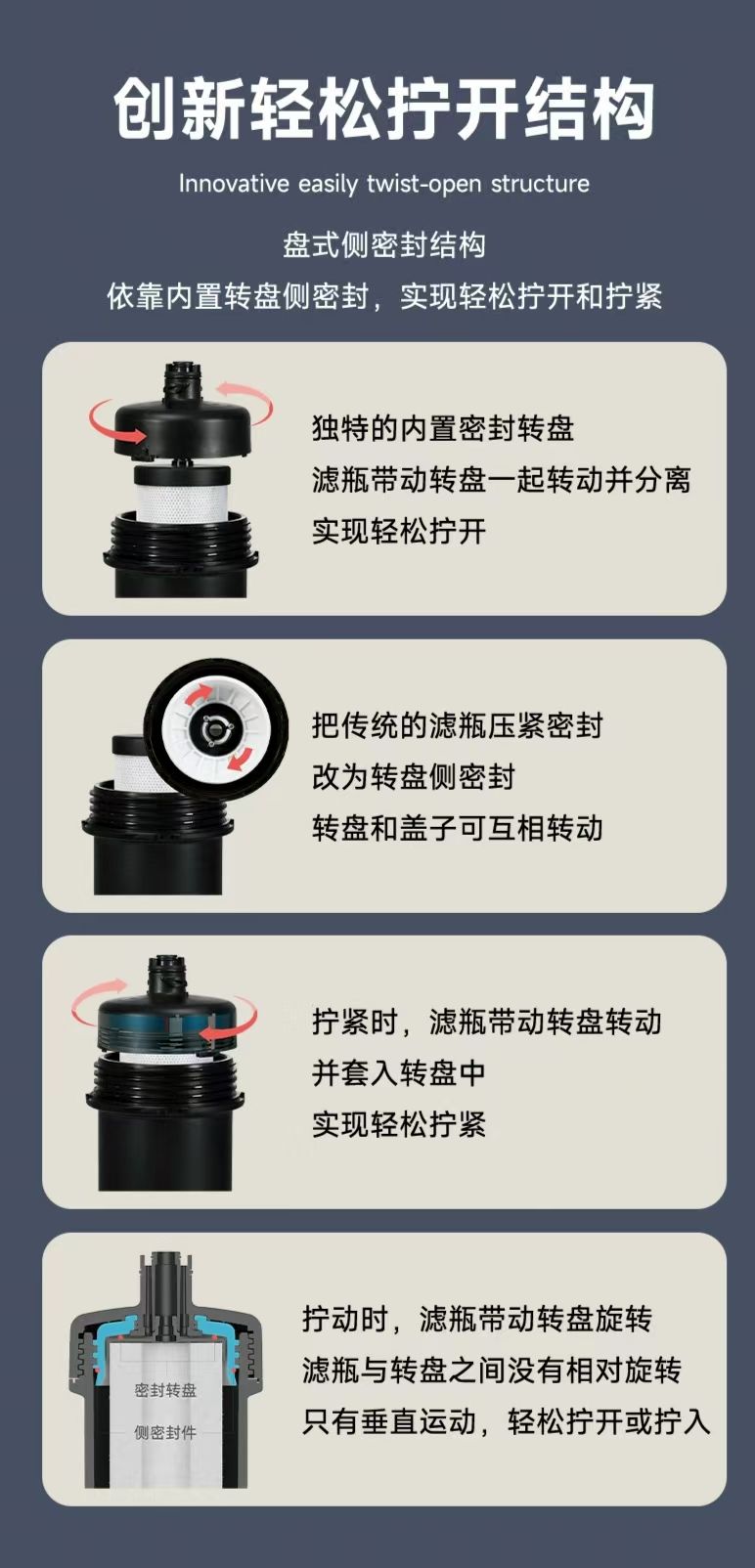 创新轻松拧开结构

Innovative easily twist-open structure

盘式侧密封结构
依靠内置转盘侧密封，实现轻松拧开和拧紧

独特的内置密封转盘
滤瓶带动转盘一起转动并分离
实现轻松拧开

把传统的滤瓶压紧密封
改为转盘侧密封
转盘和盖子可互相转动

拧紧时，滤瓶带动转盘转动
并套入转盘中
实现轻松拧紧

密封转盘
侧密封件

拧动时，滤瓶带动转盘旋转
滤瓶与转盘之间没有相对旋转
只有垂直运动，轻松拧开或拧入